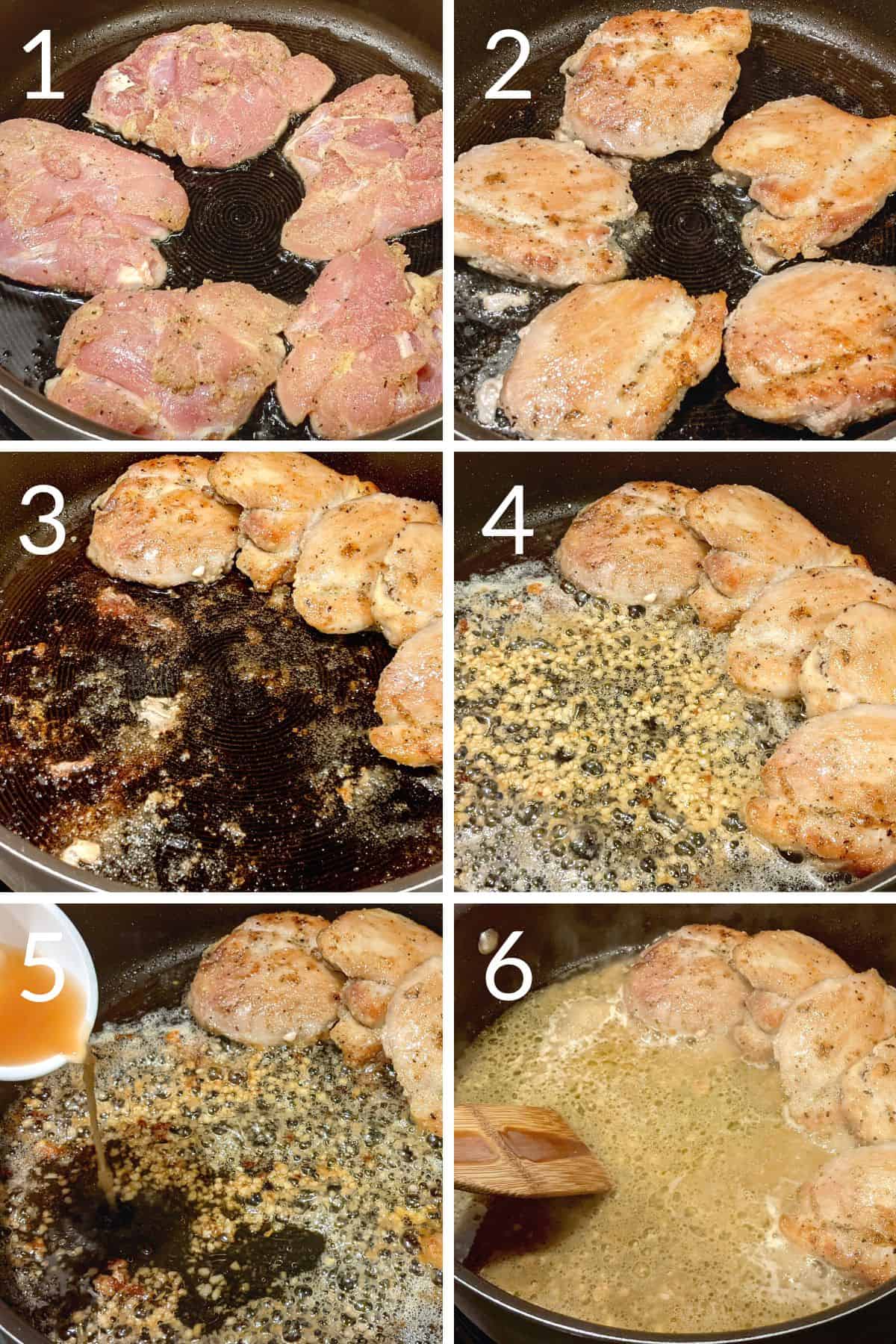 1

2

3

4

5

6