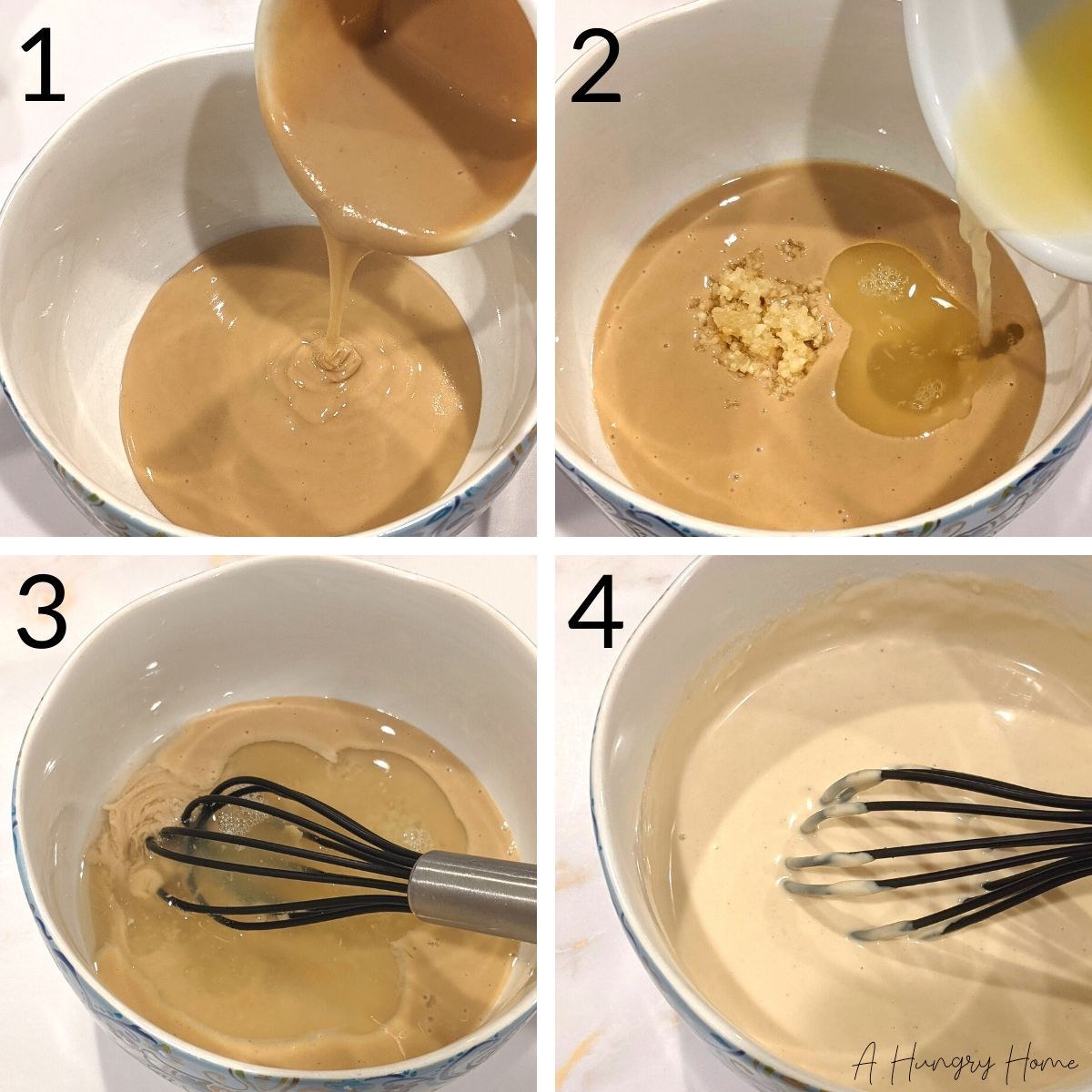 1

2

3

4

A Hungry Home